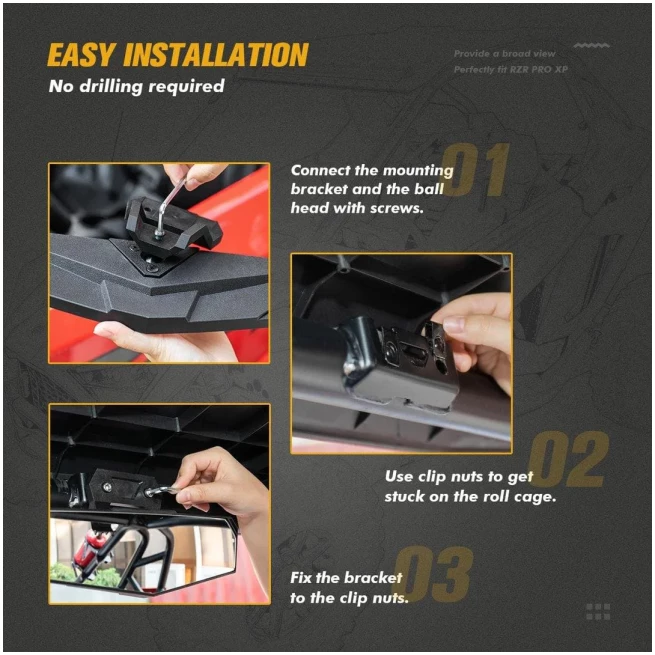 EASY INSTALLATION
No drilling required

Provide a broad view
Perfectly fit RZR PRO XP

01
Connect the mounting bracket and the ball head with screws.

02
Use clip nuts to get stuck on the roll cage.

03
Fix the bracket to the clip nuts.